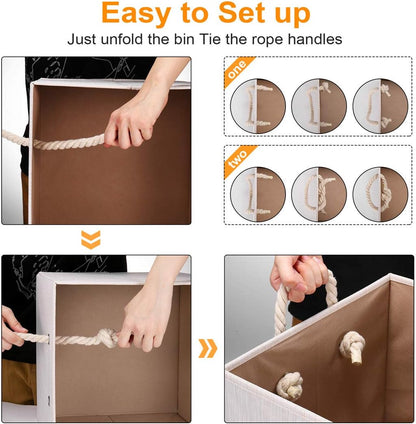 Easy to Set up

Just unfold the bin Tie the rope handles

one

two